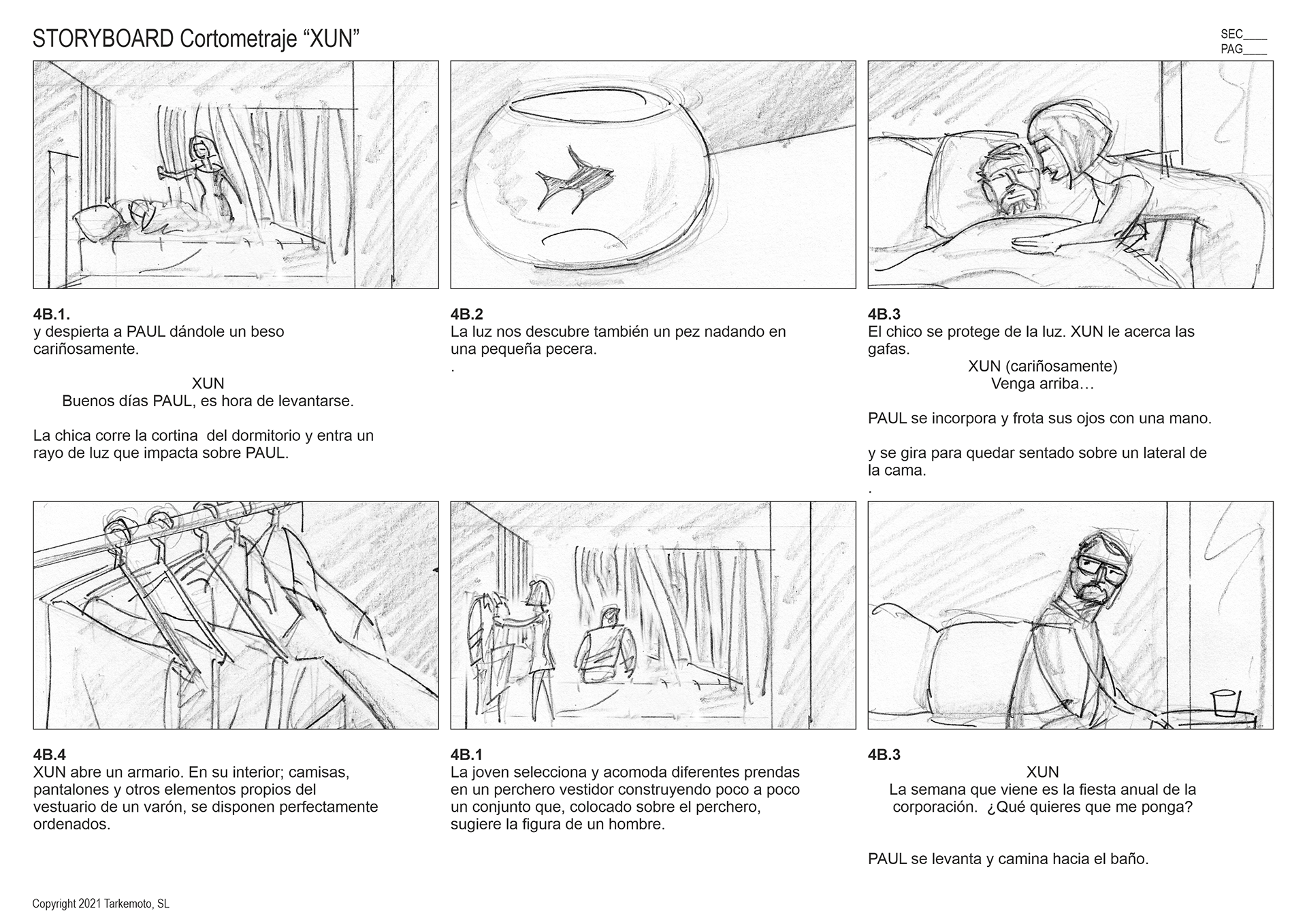 STORYBOARD Cortometraje “XUN”

SEC____
PAG____

4B.1.
y despierta a PAUL dándole un beso cariñosamente.

XUN
Buenos días PAUL, es hora de levantarse.

La chica corre la cortina del dormitorio y entra un rayo de luz que impacta sobre PAUL.

4B.2
La luz nos descubre también un pez nadando en una pequeña pecera.
.

4B.3
El chico se protege de la luz. XUN le acerca las gafas.
XUN (cariñosamente)
Venga arriba…

PAUL se incorpora y frota sus ojos con una mano.

y se gira para quedar sentado sobre un lateral de la cama.
.

4B.4
XUN abre un armario. En su interior; camisas, pantalones y otros elementos propios del vestuario de un varón, se disponen perfectamente ordenados.

4B.1
La joven selecciona y acomoda diferentes prendas en un perchero vestidor construyendo poco a poco un conjunto que, colocado sobre el perchero, sugiere la figura de un hombre.

4B.3
XUN
La semana que viene es la fiesta anual de la corporación. ¿Qué quieres que me ponga?

PAUL se levanta y camina hacia el baño.

Copyright 2021 Tarkemoto, SL