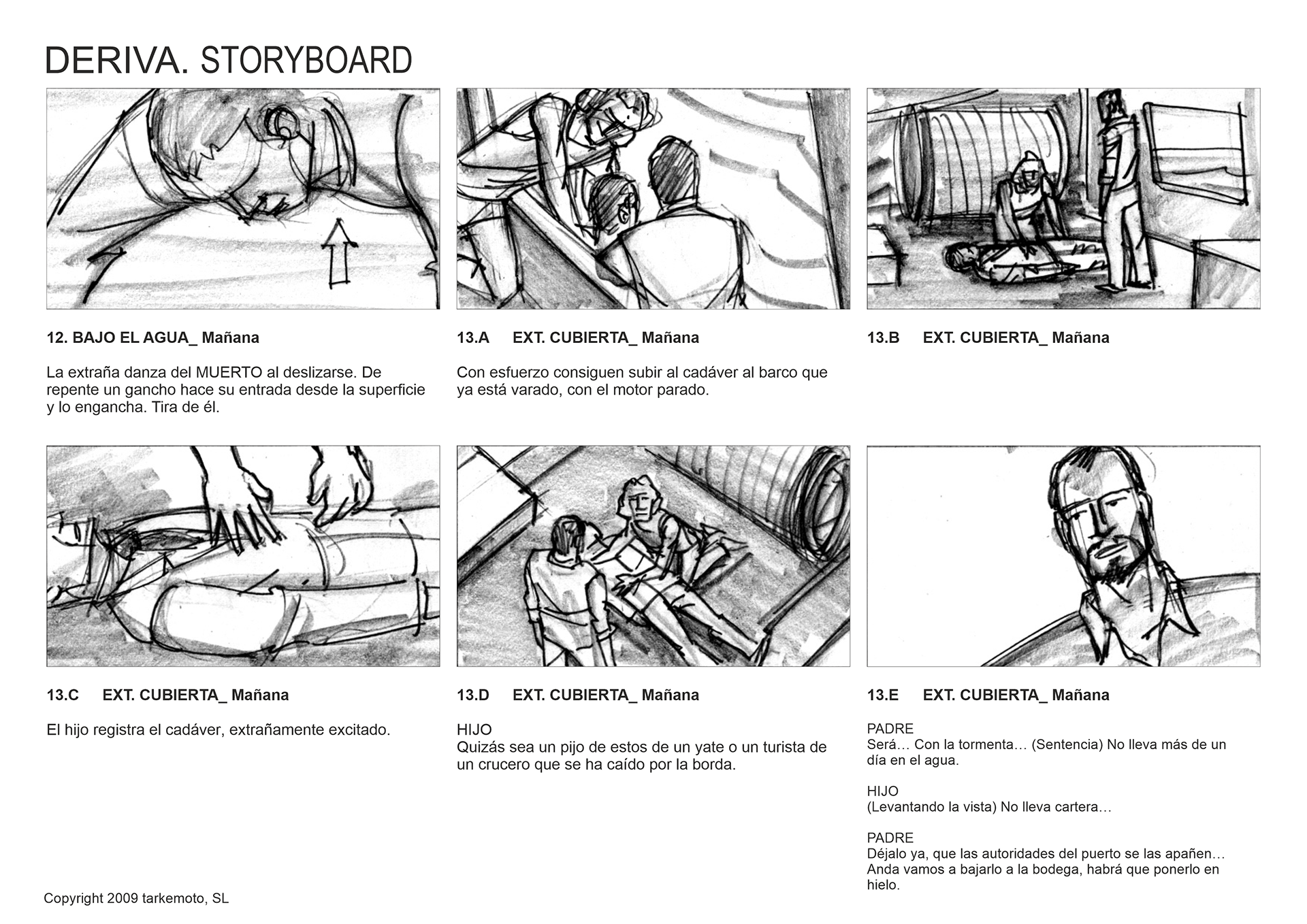 DERIVA. STORYBOARD

12. BAJO EL AGUA_ Mañana

La extraña danza del MUERTO al deslizarse. De repente un gancho hace su entrada desde la superficie y lo engancha. Tira de él.

13.A EXT. CUBIERTA_ Mañana

Con esfuerzo consiguen subir al cadáver al barco que ya está varado, con el motor parado.

13.B EXT. CUBIERTA_ Mañana

13.C EXT. CUBIERTA_ Mañana

El hijo registra el cadáver, extrañamente excitado.

13.D EXT. CUBIERTA_ Mañana

HIJO
Quizás sea un pijo de estos de un yate o un turista de un crucero que se ha caído por la borda.

13.E EXT. CUBIERTA_ Mañana

PADRE
Será… Con la tormenta… (Sentencia) No lleva más de un día en el agua.

HIJO
(Levantando la vista) No lleva cartera…

PADRE
Déjalo ya, que las autoridades del puerto se las apañen… Anda vamos a bajarlo a la bodega, habrá que ponerlo en hielo.

Copyright 2009 tarkemoto, SL